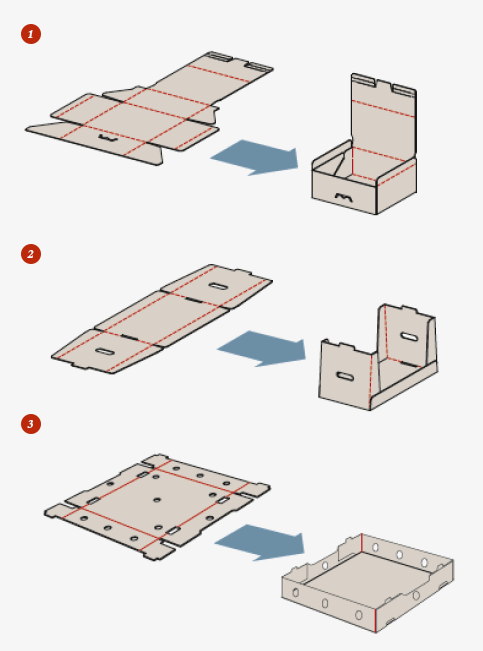 1

2

3