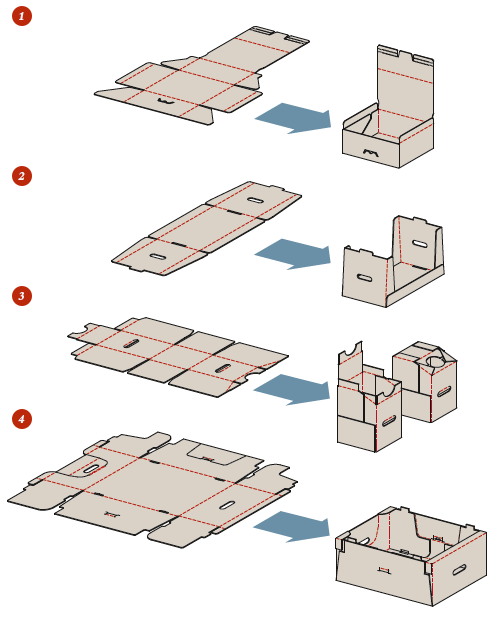 1

2

3

4